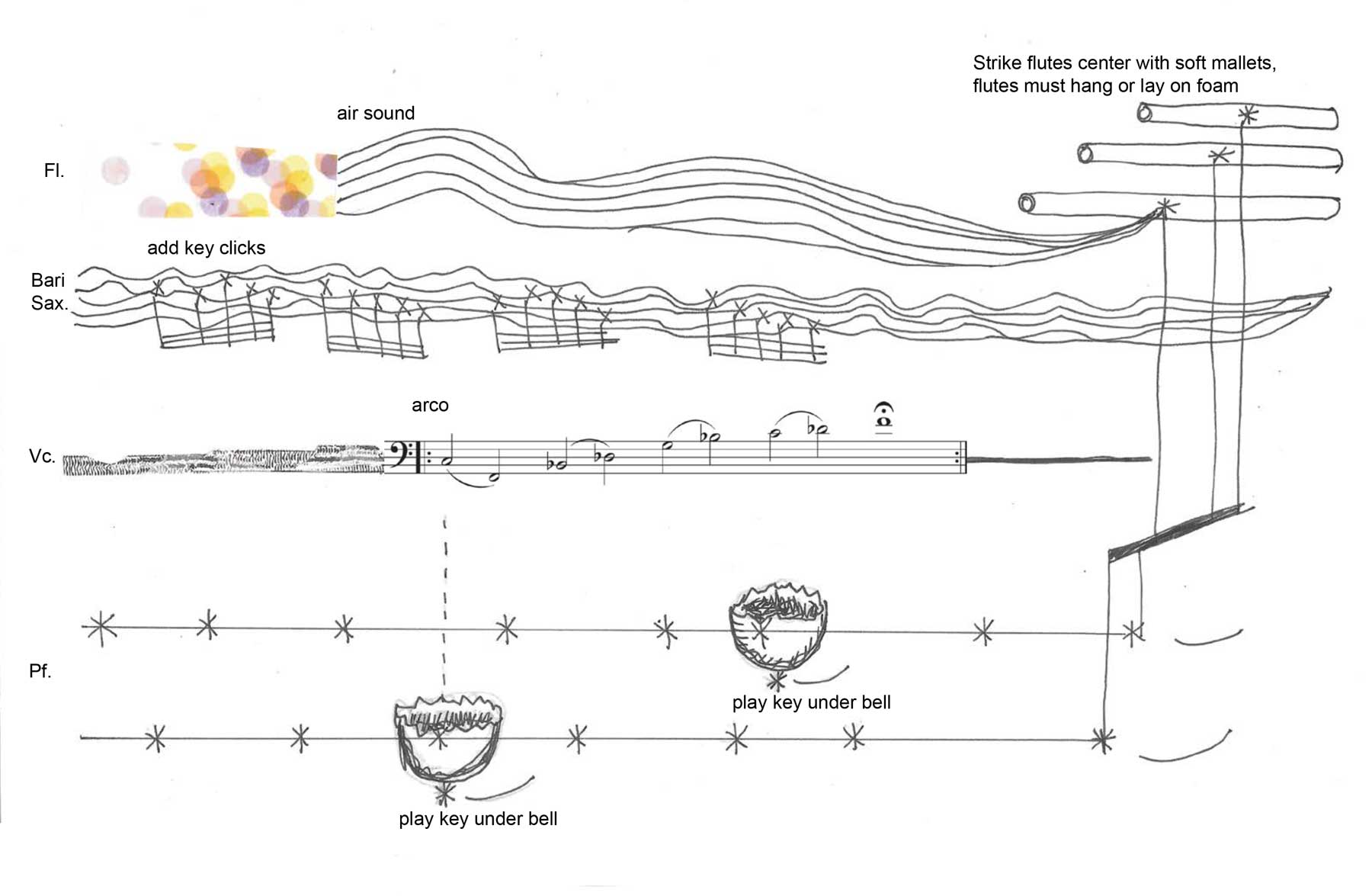 Strike flutes center with soft mallets, flutes must hang or lay on foam

air sound

Fl.

add key clicks

Bari Sax.

arco

Vc.

Pf.

play key under bell

play key under bell